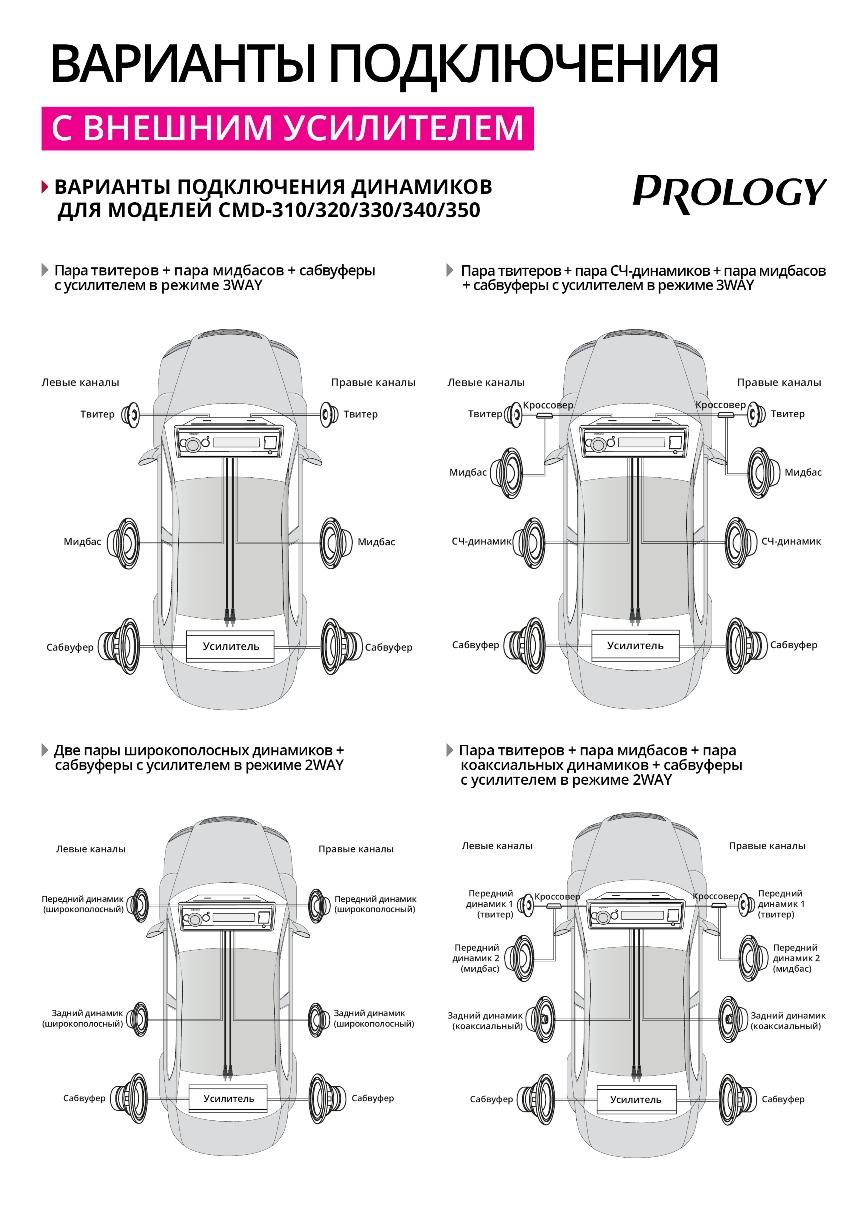 ВАРИАНТЫ ПОДКЛЮЧЕНИЯ

С ВНЕШНИМ УСИЛИТЕЛЕМ

ВАРИАНТЫ ПОДКЛЮЧЕНИЯ ДИНАМИКОВ ДЛЯ МОДЕЛЕЙ CMD-310/320/330/340/350

PROLOGY

Пара твитеров + пара мидбасов + сабвуферы с усилителем в режиме 3WAY

Левые каналы
Правые каналы
Твитер
Твитер
Мидбас
Мидбас
Сабвуфер
Усилитель
Сабвуфер

Пара твитеров + пара СЧ-динамиков + пара мидбасов + сабвуферы с усилителем в режиме 3WAY

Левые каналы
Правые каналы
Твитер
Кроссовер
Кроссовер
Твитер
Мидбас
Мидбас
СЧ-динамик
СЧ-динамик
Сабвуфер
Усилитель
Сабвуфер

Две пары широкополосных динамиков + сабвуферы с усилителем в режиме 2WAY

Левые каналы
Правые каналы
Передний динамик (широкополосный)
Передний динамик (широкополосный)
Задний динамик (широкополосный)
Задний динамик (широкополосный)
Сабвуфер
Усилитель
Сабвуфер

Пара твитеров + пара мидбасов + пара коаксиальных динамиков + сабвуферы с усилителем в режиме 2WAY

Левые каналы
Правые каналы
Передний динамик 1 (твитер)
Кроссовер
Кроссовер
Передний динамик 1 (твитер)
Передний динамик 2 (мидбас)
Передний динамик 2 (мидбас)
Задний динамик (коаксиальный)
Задний динамик (коаксиальный)
Сабвуфер
Усилитель
Сабвуфер